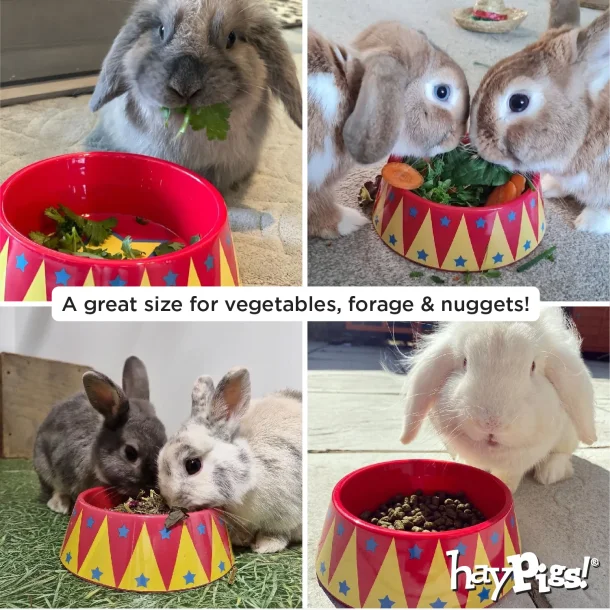 A great size for vegetables, forage & nuggets!

hayPigs!®